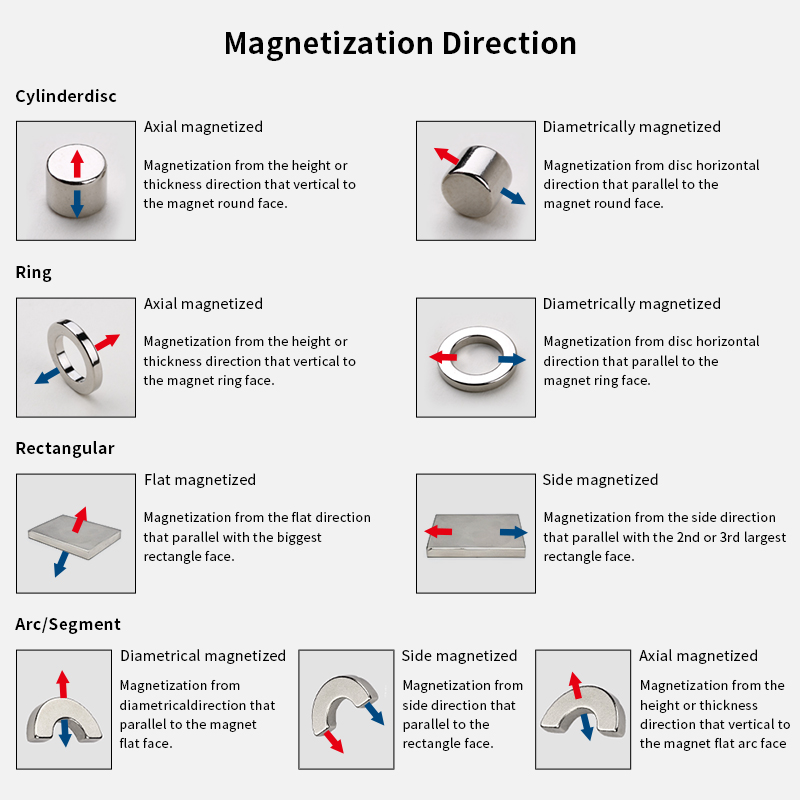 Magnetization Direction

Cylinderdisc

Axial magnetized

Magnetization from the height or thickness direction that vertical to the magnet round face.

Diametrically magnetized

Magnetization from disc horizontal direction that parallel to the magnet round face.

Ring

Axial magnetized

Magnetization from the height or thickness direction that vertical to the magnet ring face.

Diametrically magnetized

Magnetization from disc horizontal direction that parallel to the magnet ring face.

Rectangular

Flat magnetized

Magnetization from the flat direction that parallel with the biggest rectangle face.

Side magnetized

Magnetization from the side direction that parallel with the 2nd or 3rd largest rectangle face.

Arc/Segment

Diametrical magnetized

Magnetization from diametricaldirection that parallel to the magnet flat face.

Side magnetized

Magnetization from side direction that parallel to the rectangle face.

Axial magnetized

Magnetization from the height or thickness direction that vertical to the magnet flat arc face